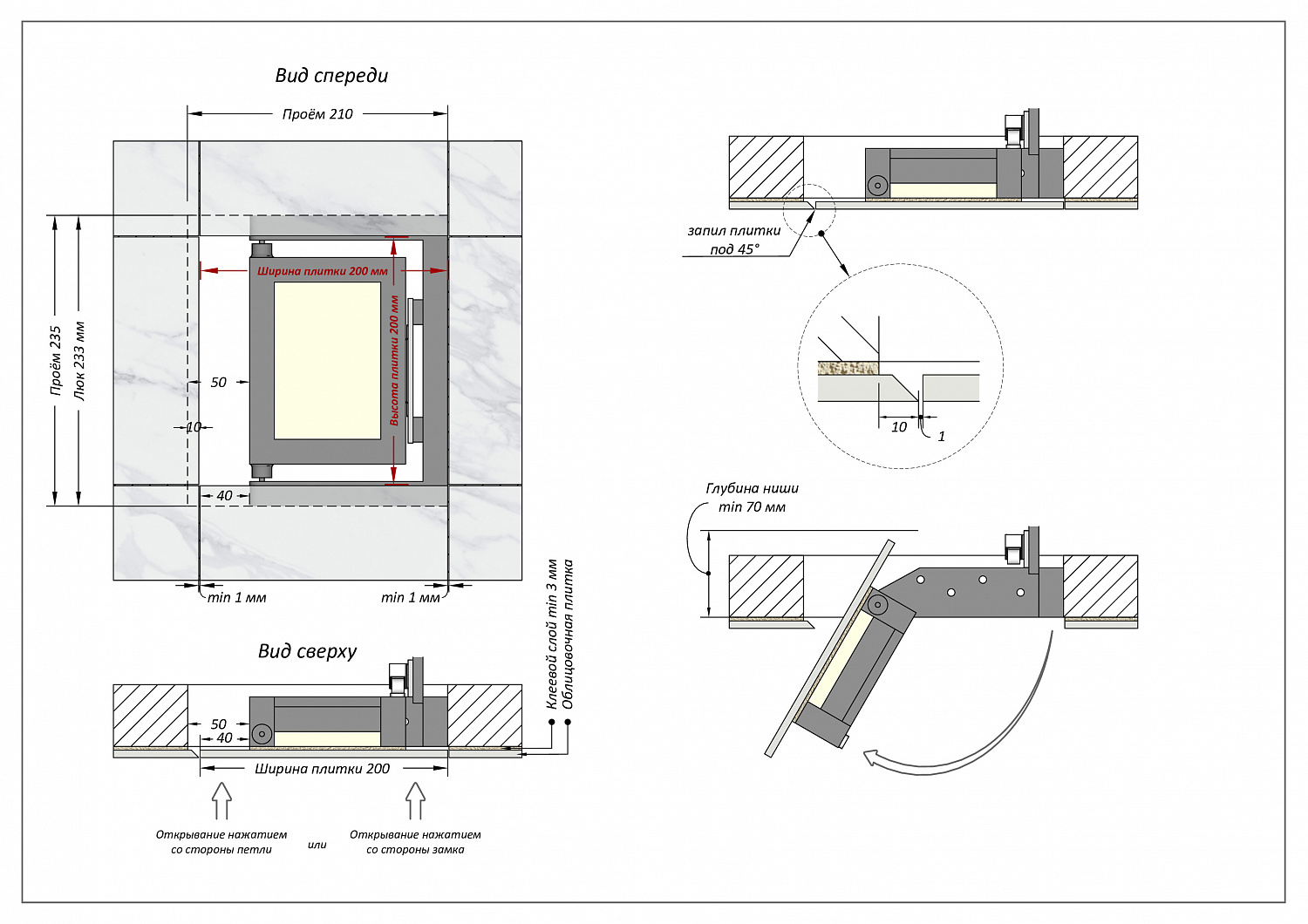 Вид спереди

Проём 210

Проём 235

Люк 233 мм

Ширина плитки 200 мм

Высота плитки 200 мм

50

10

40

min 1 мм

min 1 мм

Вид сверху

50

40

Ширина плитки 200

Клеевой слой min 3 мм

Облицовочная плитка

Открывание нажатием со стороны петли

или

Открывание нажатием со стороны замка

запил плитки под 45°

10

1

Глубина ниши min 70 мм